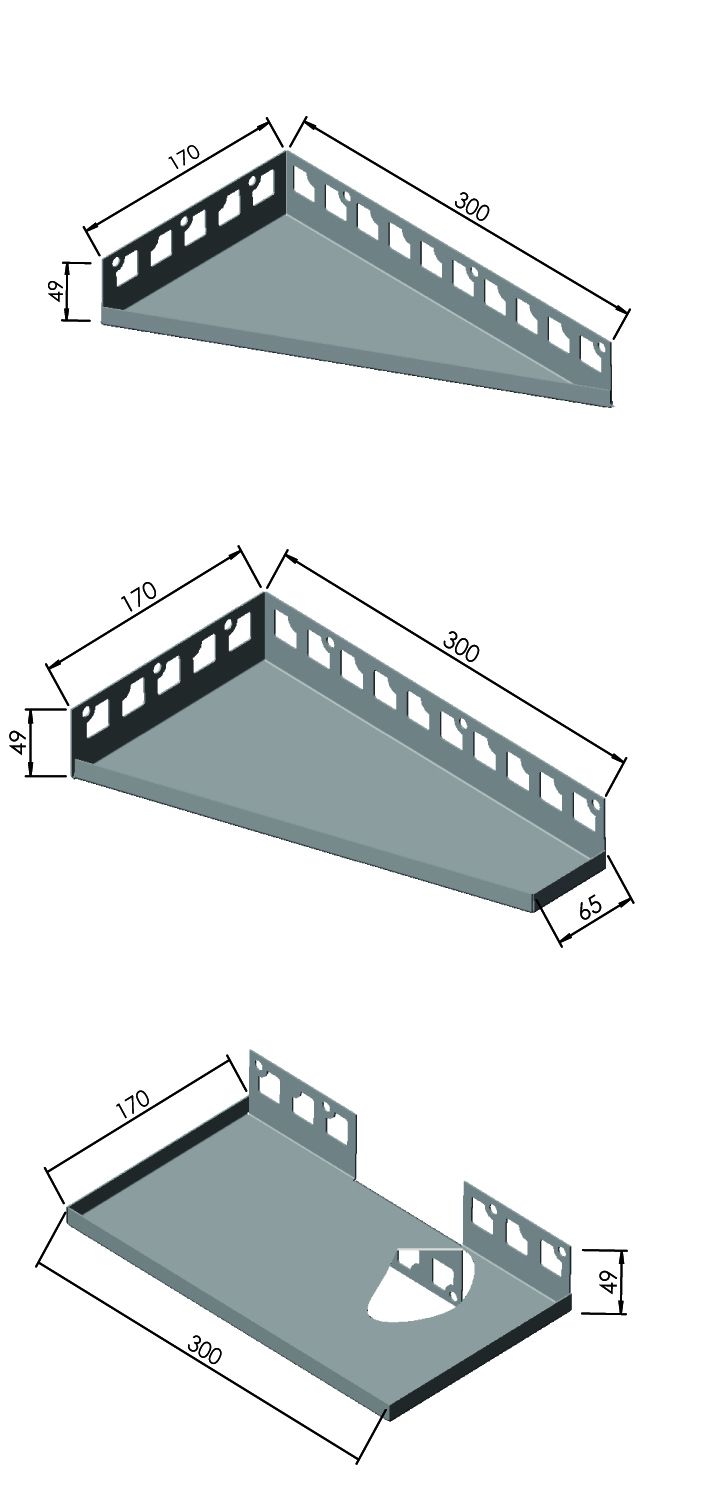 170
300
49

170
300
49
65

170
300
49